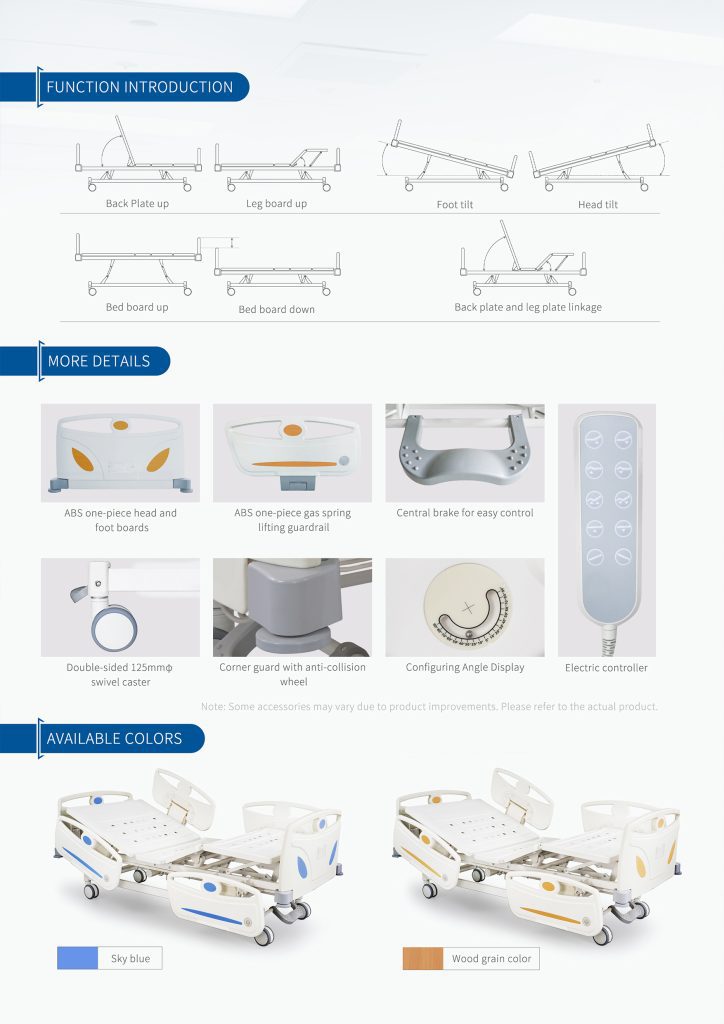 FUNCTION INTRODUCTION

Back Plate up

Leg board up

Foot tilt

Head tilt

Bed board up

Bed board down

Back plate and leg plate linkage

MORE DETAILS

ABS one-piece head and foot boards

ABS one-piece gas spring lifting guardrail

Central brake for easy control

Double-sided 125mmφ swivel caster

Corner guard with anti-collision wheel

Configuring Angle Display

Electric controller

Note: Some accessories may vary due to product improvements. Please refer to the actual product.

AVAILABLE COLORS

Sky blue

Wood grain color